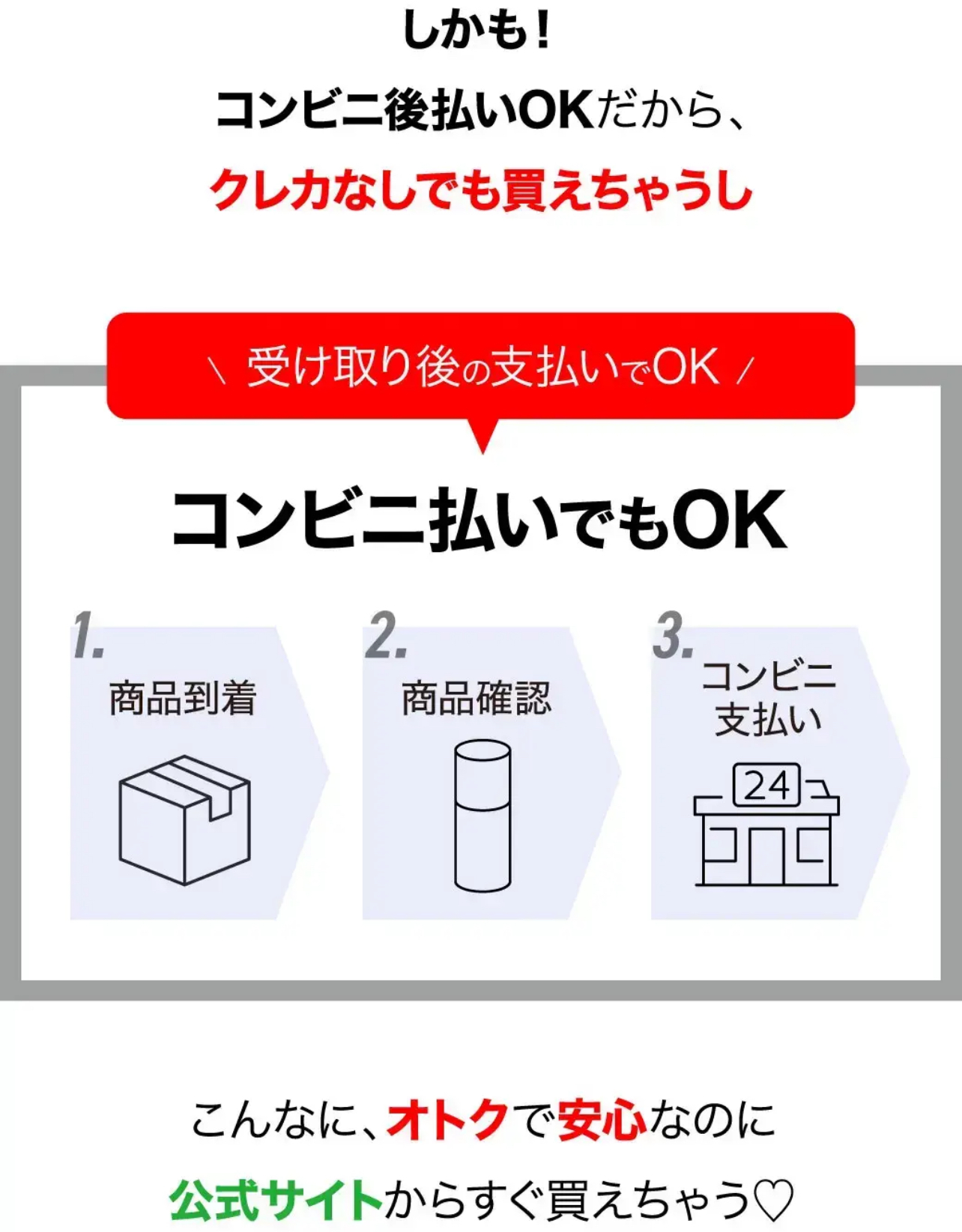 しかも！
コンビニ後払いOKだから、
クレカなしでも買えちゃうし

＼ 受け取り後の支払いでOK ／

コンビニ払いでもOK

1. 商品到着

2. 商品確認

3. コンビニ支払い

24

こんなに、オトクで安心なのに
公式サイトからすぐ買えちゃう♡